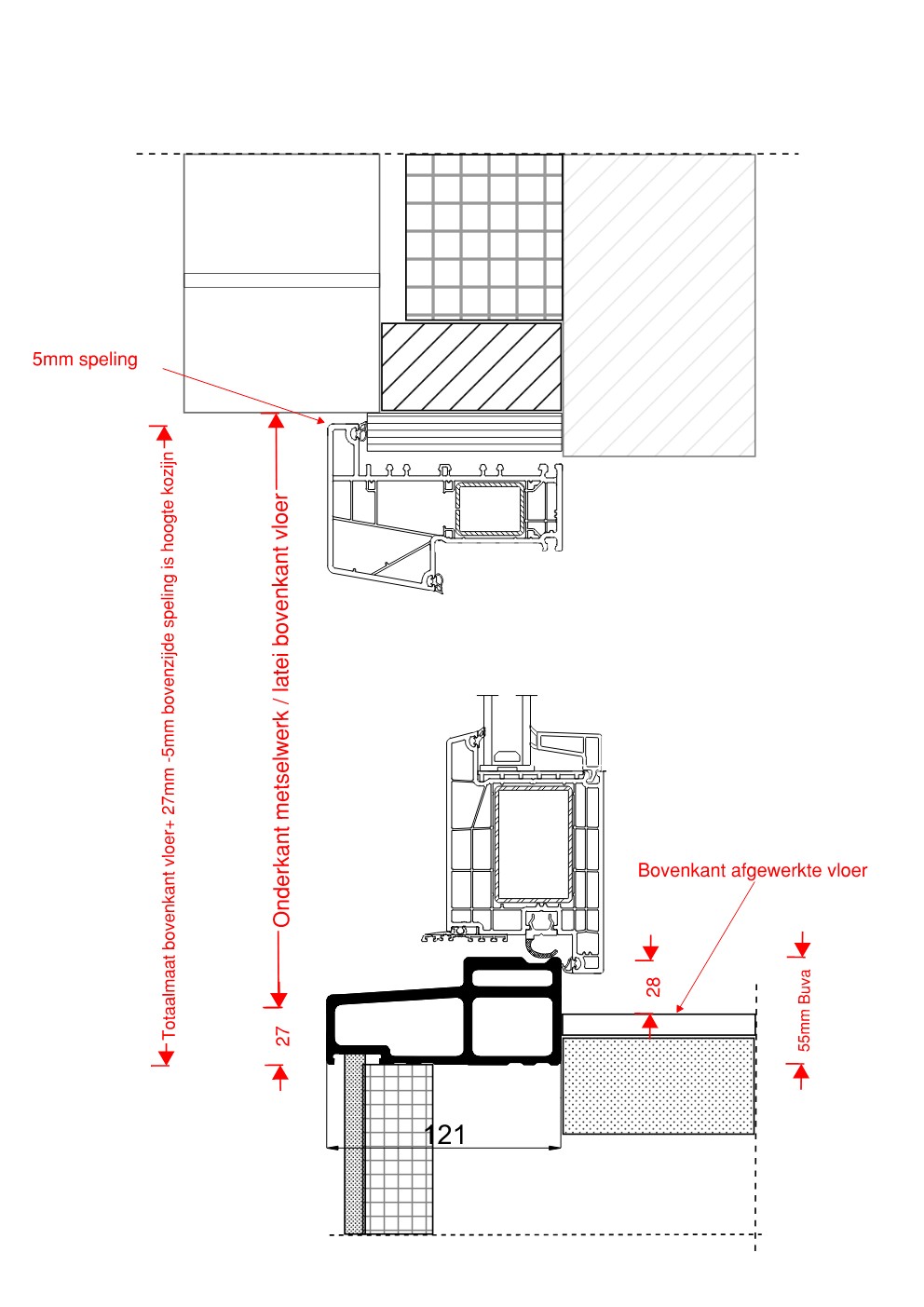 5mm speling

Totaalmaat bovenkant vloer+ 27mm -5mm bovenzijde speling is hoogte kozijn

Onderkant metselwerk / latei bovenkant vloer

27

Bovenkant afgewerkte vloer

28

55mm Buva

121